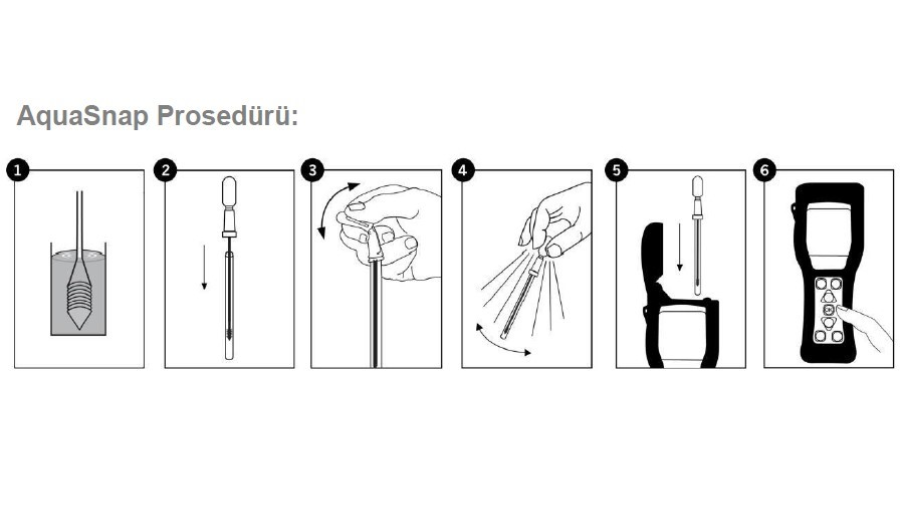 AquaSnap Prosedürü:

1

2

3

4

5

6